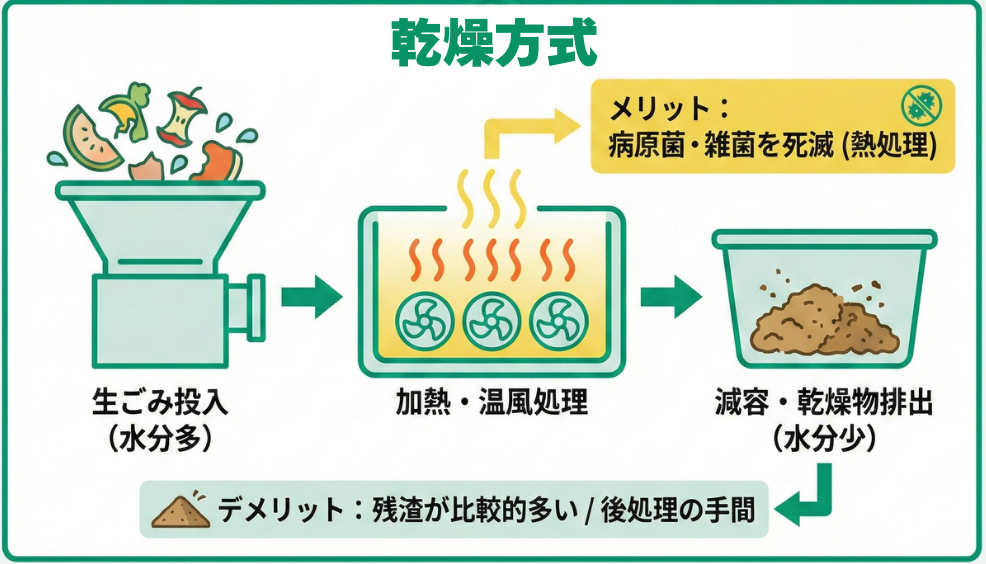 乾燥方式

メリット：
病原菌・雑菌を死滅 (熱処理)

生ごみ投入
（水分多）

加熱・温風処理

減容・乾燥物排出
（水分少）

デメリット：残渣が比較的多い / 後処理の手間